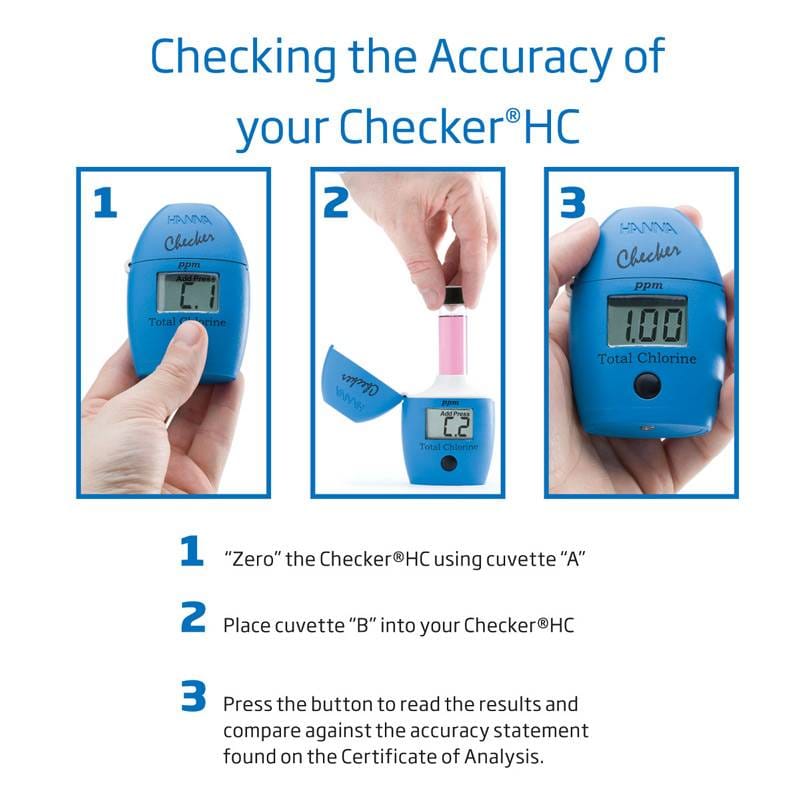 Checking the Accuracy of your Checker®HC

1

HANNA
Checker
ppm
Add Press
C.1
Total Chlorine

2

HANNA
Checker
Add Press
C.2
Total Chlorine

3

HANNA
Checker
ppm
1.00
Total Chlorine

1 "Zero" the Checker®HC using cuvette "A"

2 Place cuvette "B" into your Checker®HC

3 Press the button to read the results and compare against the accuracy statement found on the Certificate of Analysis.